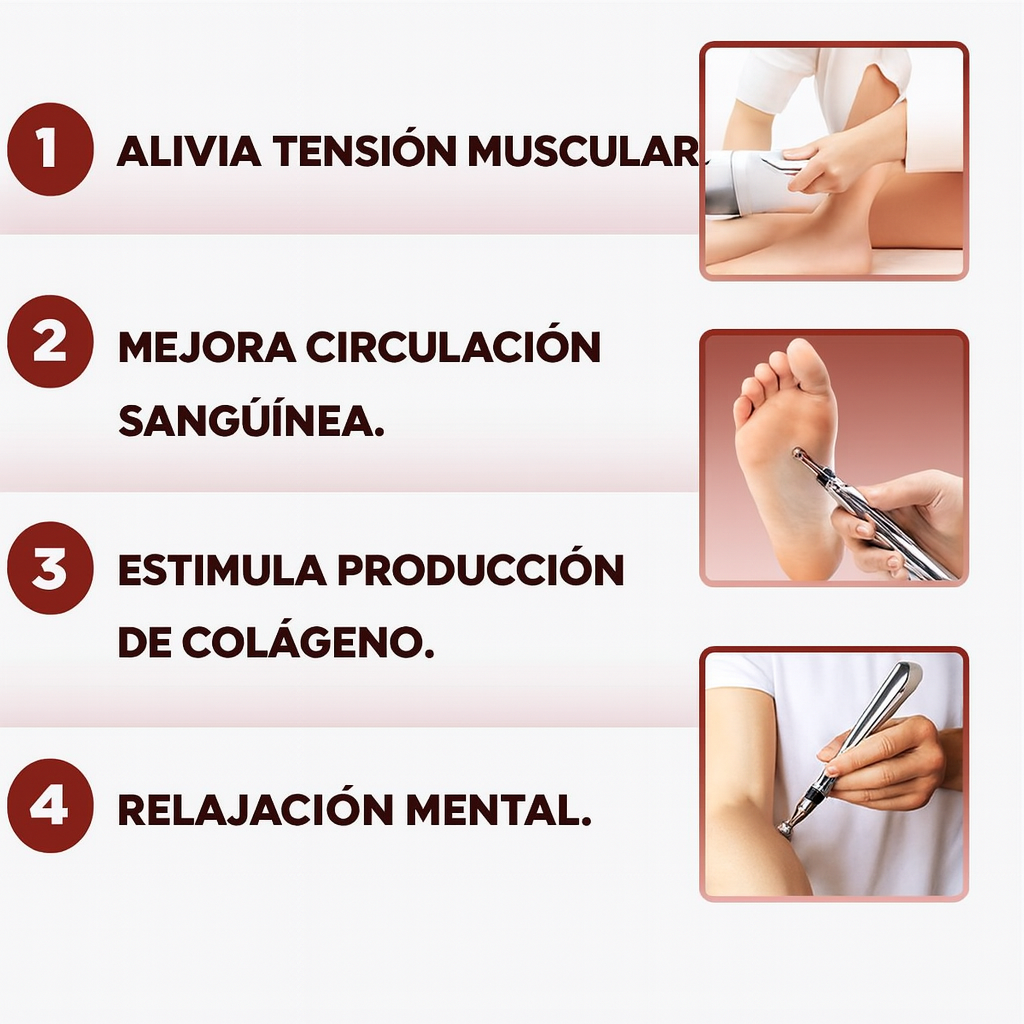 1 ALIVIA TENSIÓN MUSCULAR.

2 MEJORA CIRCULACIÓN SANGÚÍNEA.

3 ESTIMULA PRODUCCIÓN DE COLÁGENO.

4 RELAJACIÓN MENTAL.