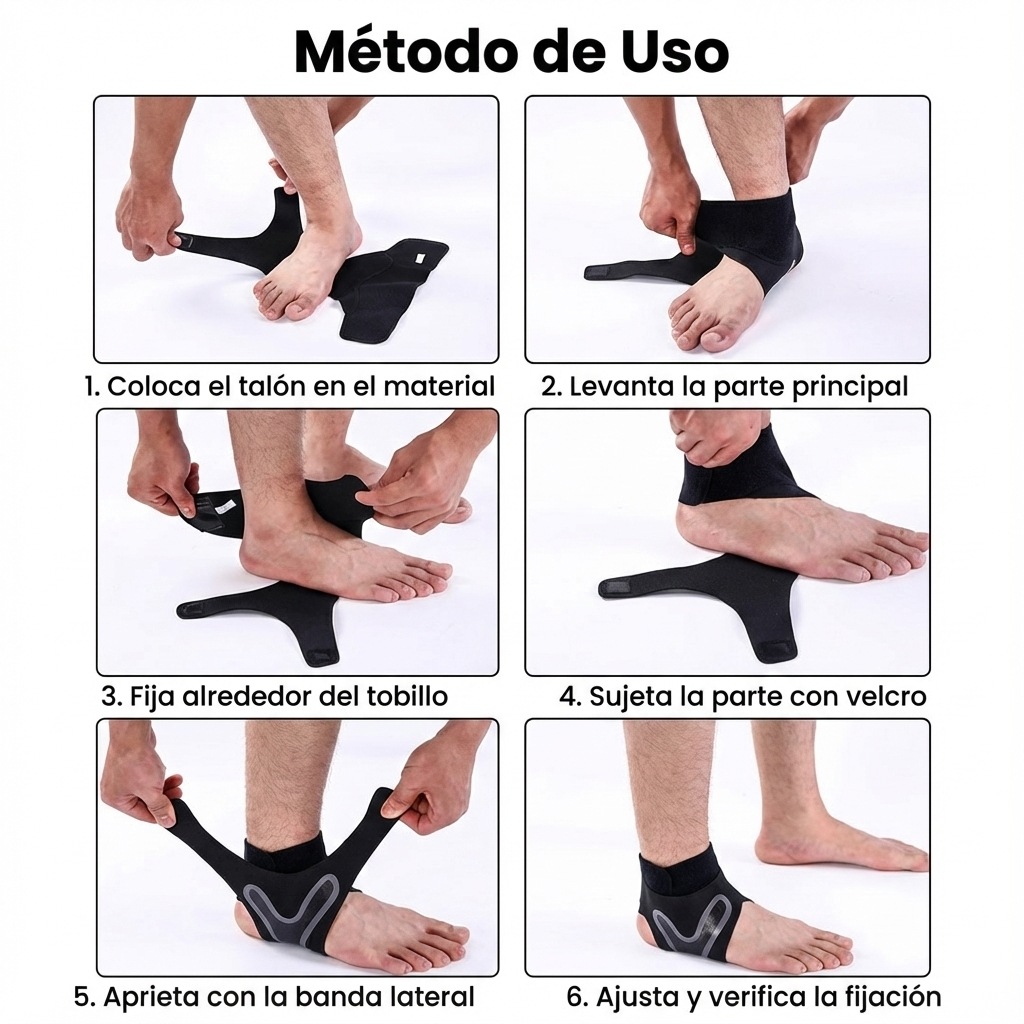 Método de Uso

1. Coloca el talón en el material

2. Levanta la parte principal

3. Fija alrededor del tobillo

4. Sujeta la parte con velcro

5. Aprieta con la banda lateral

6. Ajusta y verifica la fijación